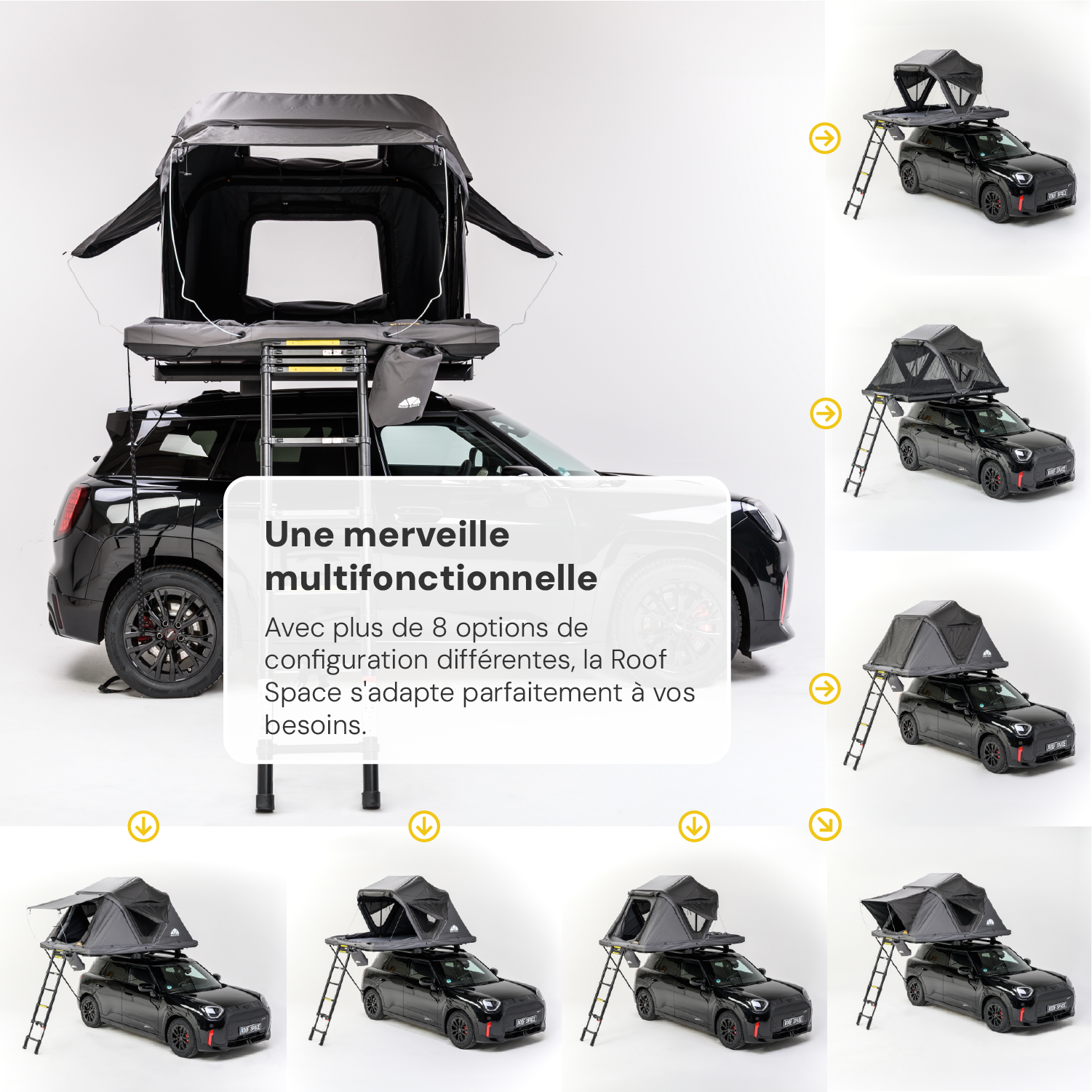 Une merveille multifonctionnelle

Avec plus de 8 options de configuration différentes, la Roof Space s'adapte parfaitement à vos besoins.